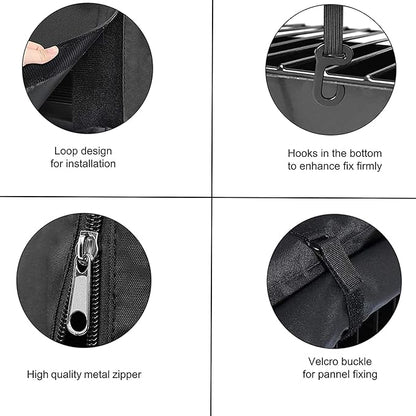 Loop design
for installation

Hooks in the bottom
to enhance fix firmly

High quality metal zipper

Velcro buckle
for pannel fixing