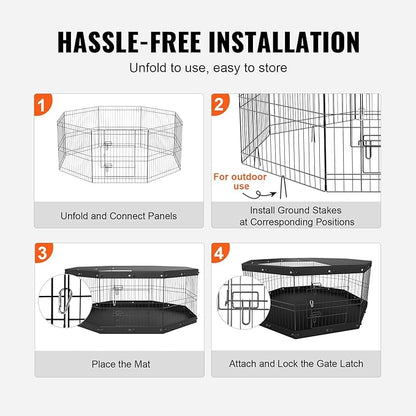 HASSLE-FREE INSTALLATION

Unfold to use, easy to store

1

Unfold and Connect Panels

2

For outdoor use

Install Ground Stakes at Corresponding Positions

3

Place the Mat

4

Attach and Lock the Gate Latch