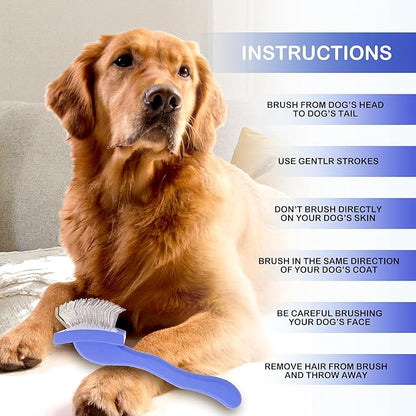 INSTRUCTIONS

BRUSH FROM DOG'S HEAD TO DOG'S TAIL

USE GENTLR STROKES

DON'T BRUSH DIRECTLY ON YOUR DOG'S SKIN

BRUSH IN THE SAME DIRECTION OF YOUR DOG'S COAT

BE CAREFUL BRUSHING YOUR DOG'S FACE

REMOVE HAIR FROM BRUSH AND THROW AWAY