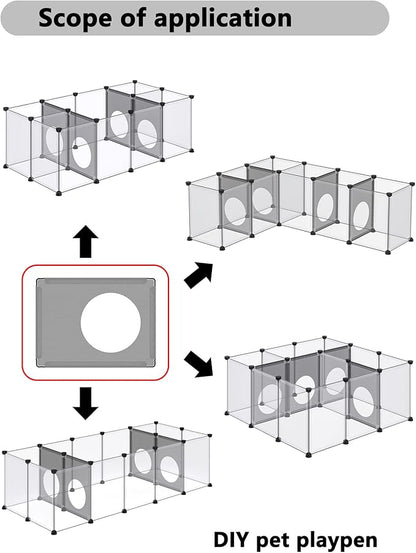 Scope of application

DIY pet playpen