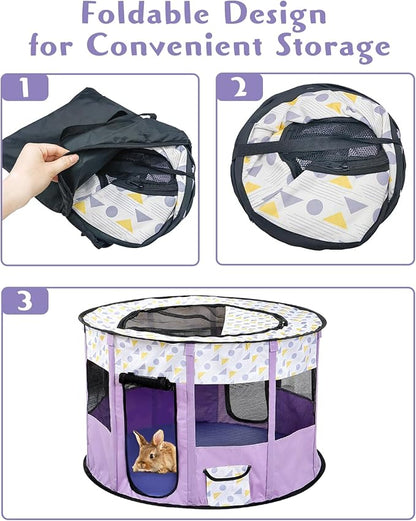 Foldable Design for Convenient Storage

1

2

3