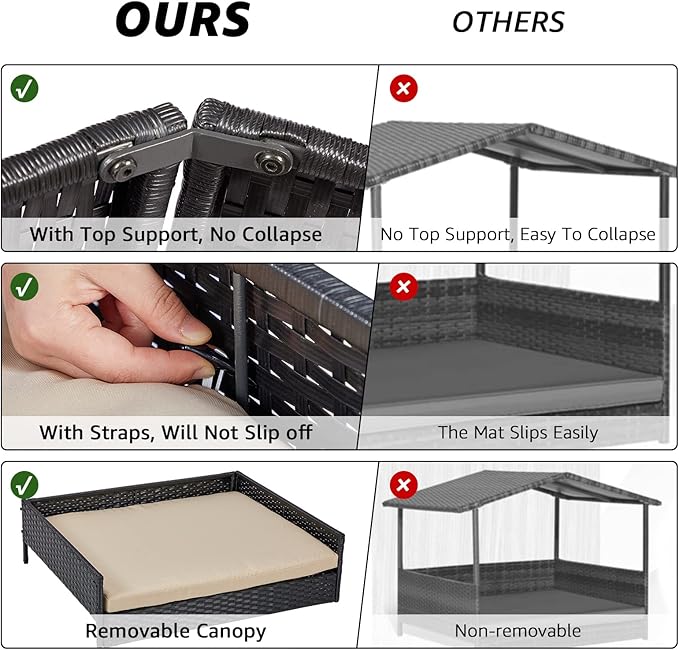 OURS

OTHERS

With Top Support, No Collapse

No Top Support, Easy To Collapse

With Straps, Will Not Slip off

The Mat Slips Easily

Removable Canopy

Non-removable