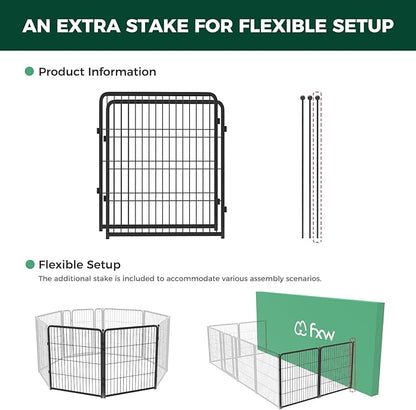 AN EXTRA STAKE FOR FLEXIBLE SETUP

Product Information

Flexible Setup

The additional stake is included to accommodate various assembly scenarios.

fxw