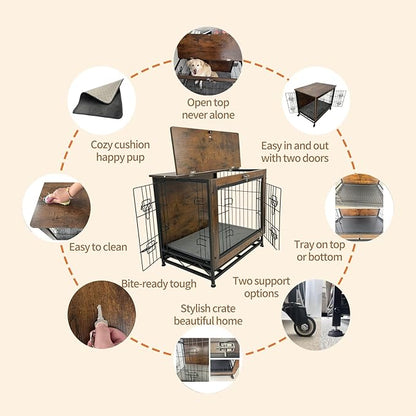 Open top
never alone

Cozy cushion
happy pup

Easy in and out
with two doors

Easy to clean

Tray on top
or bottom

Bite-ready tough

Two support
options

Stylish crate
beautiful home