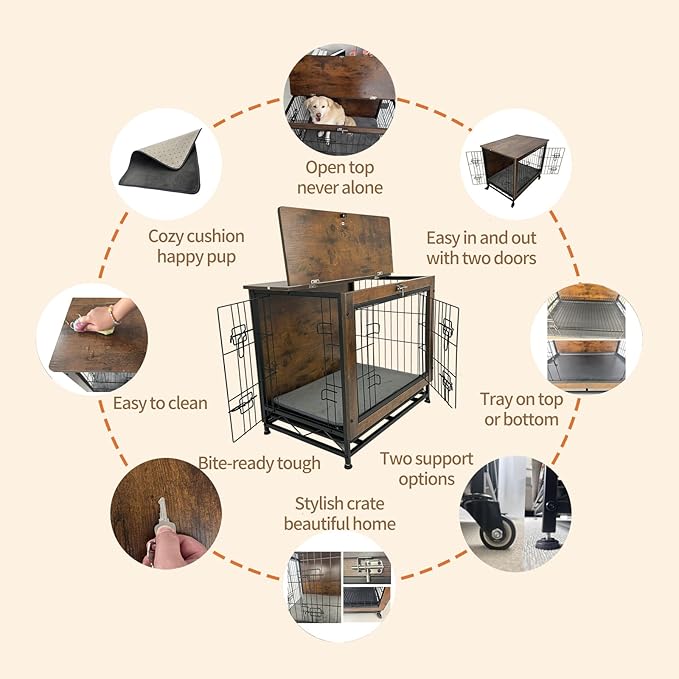 Open top
never alone

Cozy cushion
happy pup

Easy in and out
with two doors

Easy to clean

Tray on top
or bottom

Bite-ready tough

Two support
options

Stylish crate
beautiful home