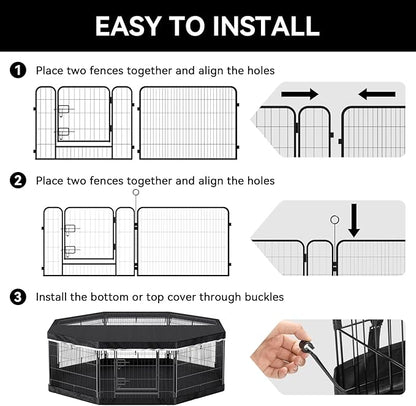 EASY TO INSTALL

1 Place two fences together and align the holes

2 Place two fences together and align the holes

3 Install the bottom or top cover through buckles