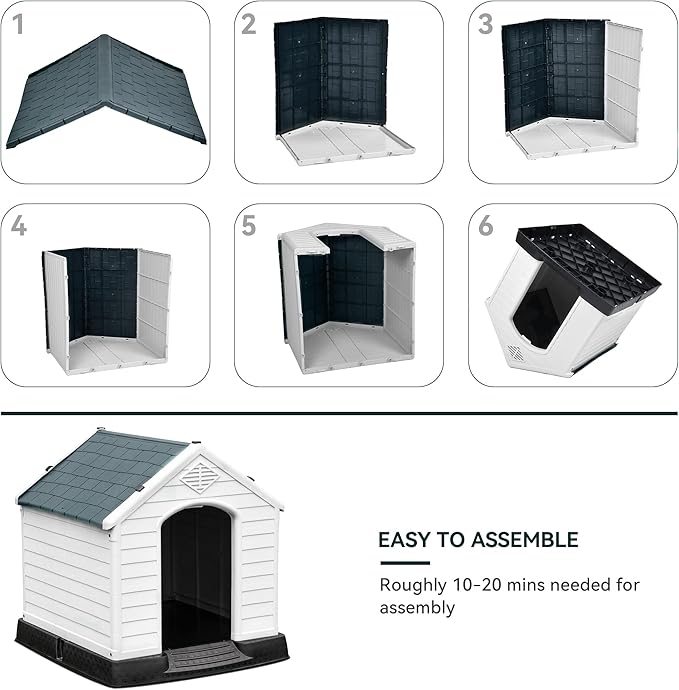 1

2

3

4

5

6

EASY TO ASSEMBLE

Roughly 10-20 mins needed for assembly