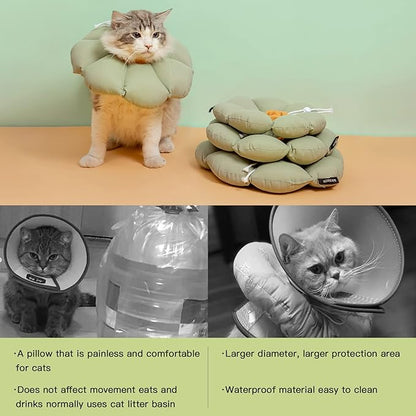 ·A pillow that is painless and comfortable for cats

·Does not affect movement eats and drinks normally uses cat litter basin

·Larger diameter, larger protection area

·Waterproof material easy to clean