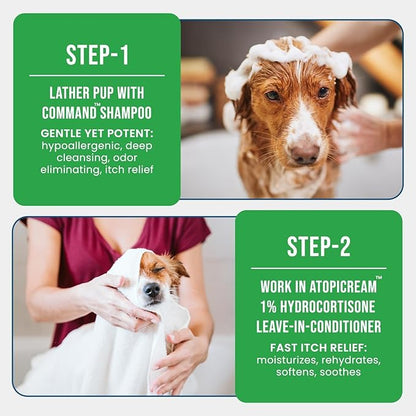 STEP-1

LATHER PUP WITH COMMAND™ SHAMPOO

GENTLE YET POTENT: hypoallergenic, deep cleansing, odor eliminating, itch relief

STEP-2

WORK IN ATOPICREAM™ 1% HYDROCORTISONE LEAVE-IN-CONDITIONER

FAST ITCH RELIEF: moisturizes, rehydrates, softens, soothes