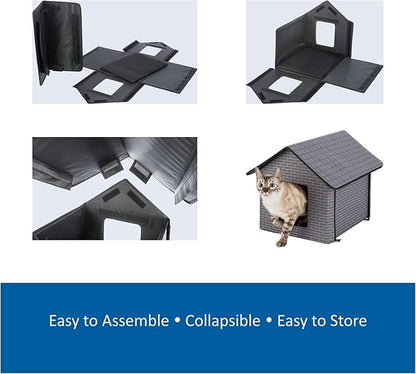 Easy to Assemble • Collapsible • Easy to Store