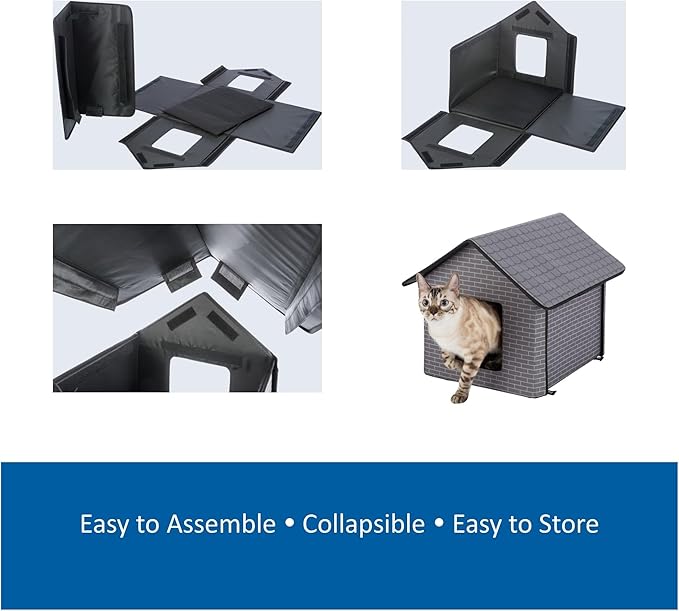 Easy to Assemble • Collapsible • Easy to Store