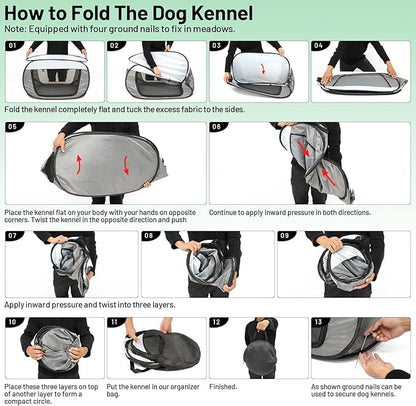 How to Fold The Dog Kennel

Note: Equipped with four ground nails to fix in meadows.

01

02

03

04

Fold the kennel completely flat and tuck the excess fabric to the sides.

05

06

Place the kennel flat on your body with your hands on opposite corners. Twist the kennel in the opposite direction and push

Continue to apply inward pressure in both directions.

07

08

09

Apply inward pressure and twist into three layers.

10

11

12

13

Place these three layers on top of another layer to form a compact circle.

Put the kennel in our organizer bag.

Finished.

As shown ground nails can be used to secure dog kennels.