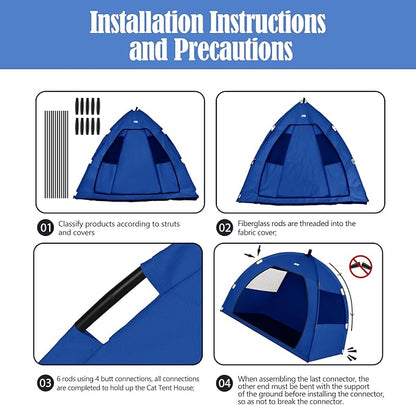 Installation Instructions and Precautions

01 Classify products according to struts and covers

02 Fiberglass rods are threaded into the fabric cover;

03 6 rods using 4 butt connections, all connections are completed to hold up the Cat Tent House;

04 When assembling the last connector, the other end must be bent with the support of the ground before installing the connector, so as not to break the connector.