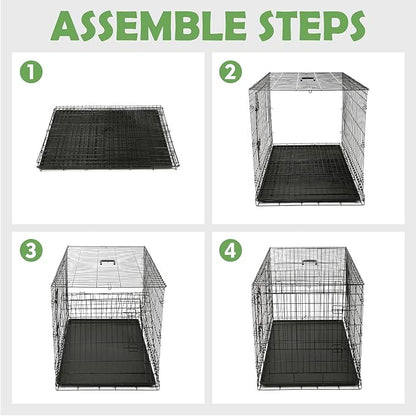 ASSEMBLE STEPS

1

2

3

4