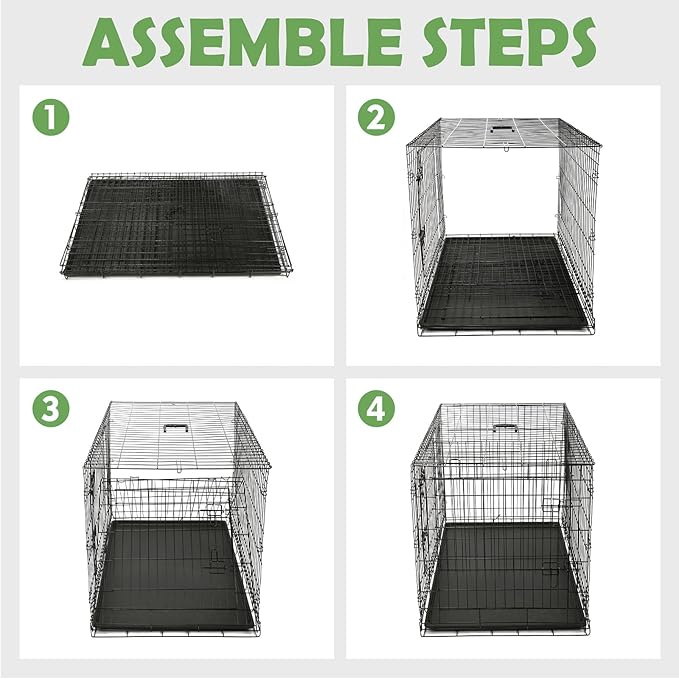 ASSEMBLE STEPS

1

2

3

4