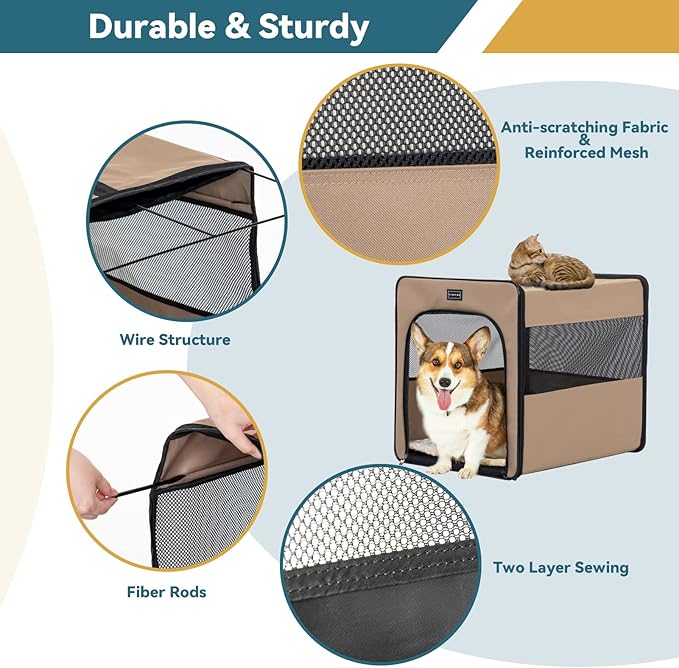 Durable & Sturdy

Anti-scratching Fabric & Reinforced Mesh

Wire Structure

Fiber Rods

Two Layer Sewing