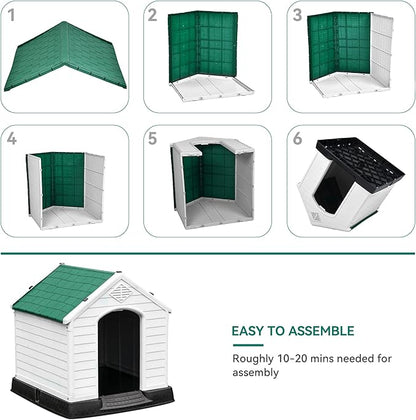 1

2

3

4

5

6

EASY TO ASSEMBLE

Roughly 10-20 mins needed for assembly