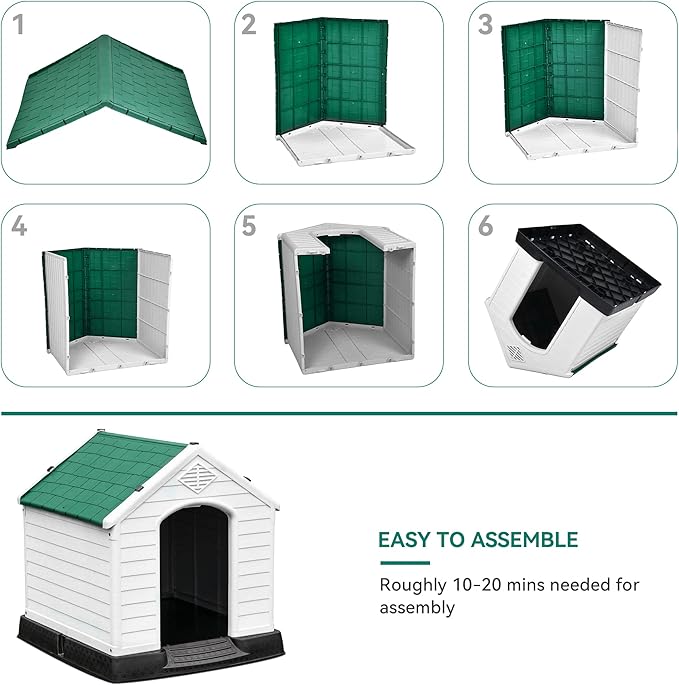 1

2

3

4

5

6

EASY TO ASSEMBLE

Roughly 10-20 mins needed for assembly