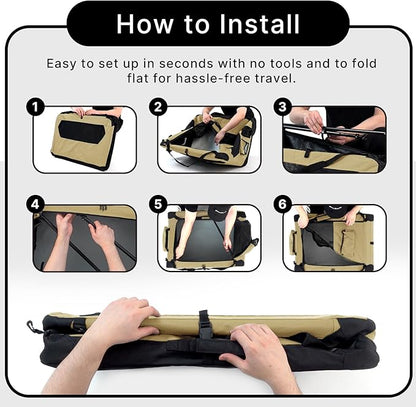 How to Install

Easy to set up in seconds with no tools and to fold flat for hassle-free travel.

1

2

3

4

5

6