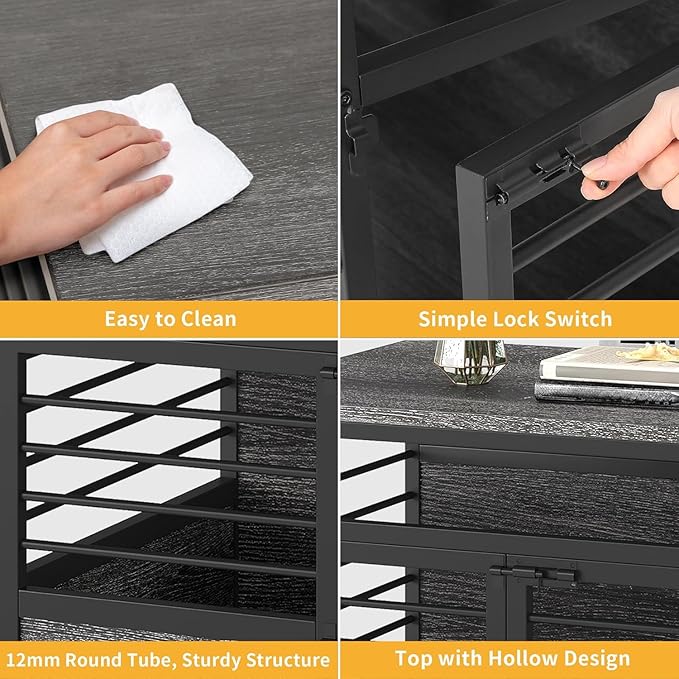 Easy to Clean

Simple Lock Switch

12mm Round Tube, Sturdy Structure

Top with Hollow Design