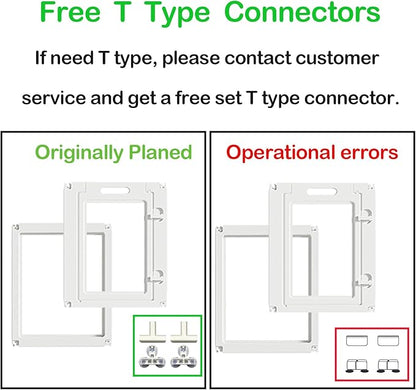 Free T Type Connectors

If need T type, please contact customer service and get a free set T type connector.

Originally Planed

Operational errors