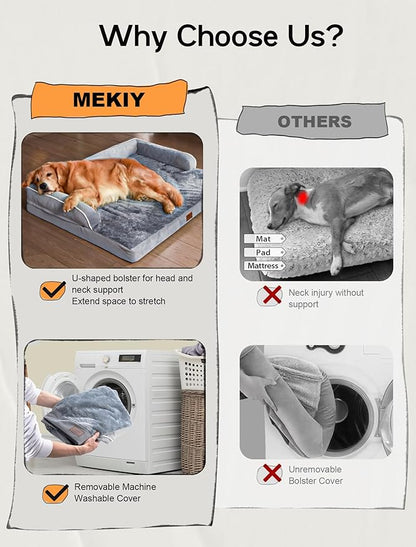 Why Choose Us?

MEKIY

U-shaped bolster for head and neck support
Extend space to stretch

Removable Machine Washable Cover

OTHERS

Mat
Pad
Mattress

Neck injury without support

Unremovable Bolster Cover