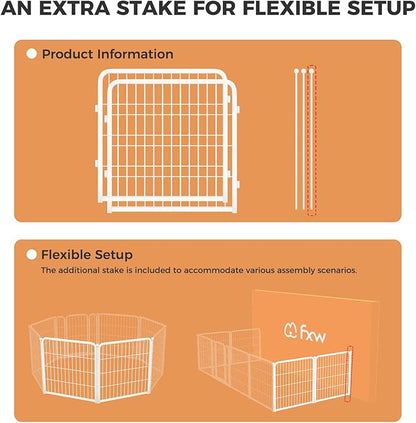 AN EXTRA STAKE FOR FLEXIBLE SETUP

Product Information

Flexible Setup

The additional stake is included to accommodate various assembly scenarios.

fxw