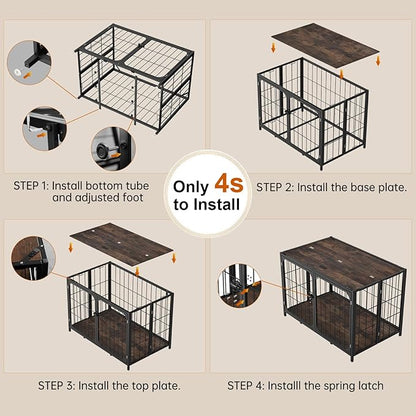 STEP 1: Install bottom tube and adjusted foot

Only 4s to Install

STEP 2: Install the base plate.

STEP 3: Install the top plate.

STEP 4: Installl the spring latch