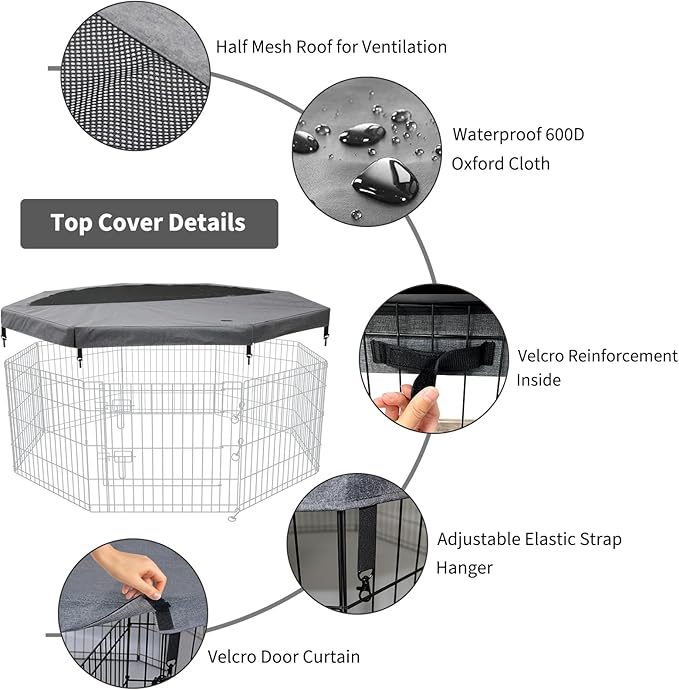 Half Mesh Roof for Ventilation

Waterproof 600D Oxford Cloth

Top Cover Details

Velcro Reinforcement Inside

Adjustable Elastic Strap Hanger

Velcro Door Curtain