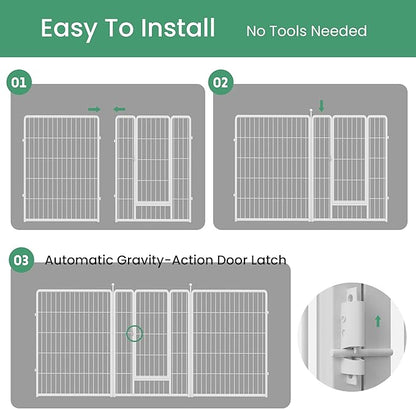 Easy To Install No Tools Needed

01

02

03 Automatic Gravity-Action Door Latch