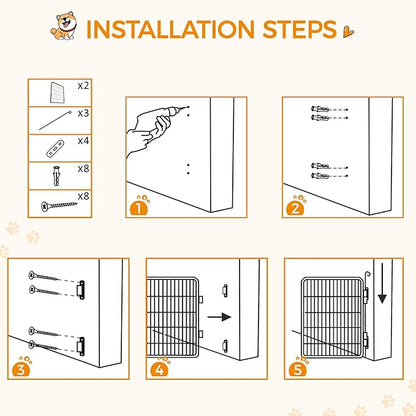 INSTALLATION STEPS

x2
x3
x4
x8
x8

1
2
3
4
5