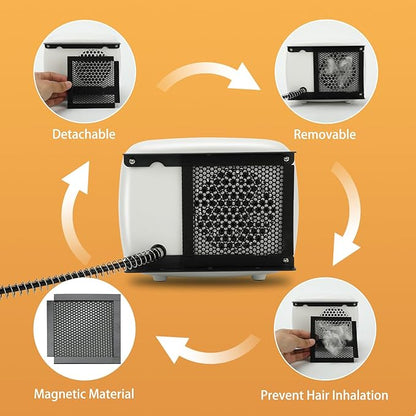 Detachable

Removable

Magnetic Material

Prevent Hair Inhalation