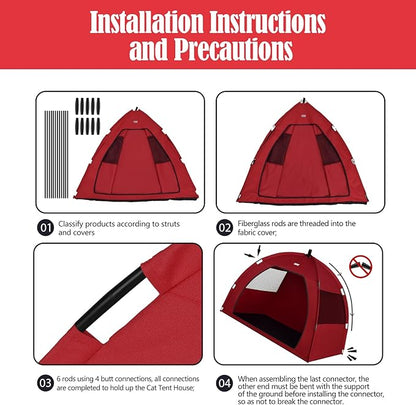 Installation Instructions and Precautions

01 Classify products according to struts and covers

02 Fiberglass rods are threaded into the fabric cover;

03 6 rods using 4 butt connections, all connections are completed to hold up the Cat Tent House;

04 When assembling the last connector, the other end must be bent with the support of the ground before installing the connector, so as not to break the connector.