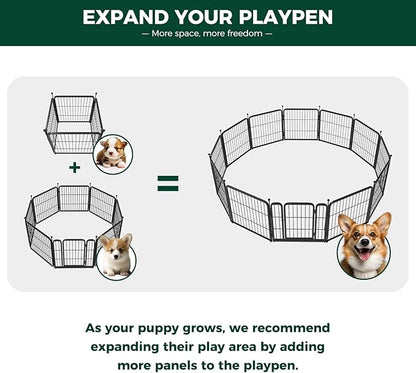 EXPAND YOUR PLAYPEN
— More space, more freedom —

+

=

As your puppy grows, we recommend expanding their play area by adding more panels to the playpen.