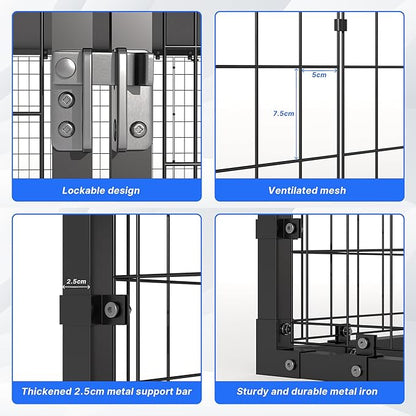 Lockable design

5cm

7.5cm

Ventilated mesh

2.5cm

Thickened 2.5cm metal support bar

Sturdy and durable metal iron