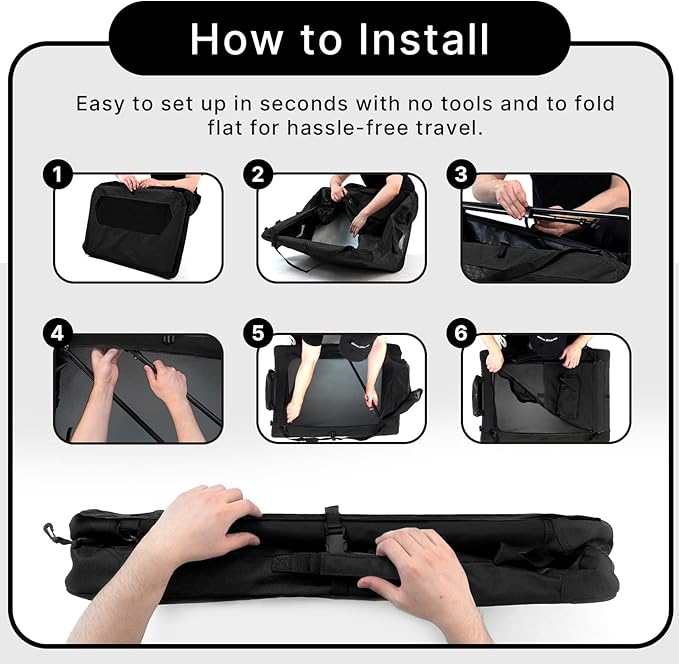 How to Install

Easy to set up in seconds with no tools and to fold flat for hassle-free travel.

1

2

3

4

5

6