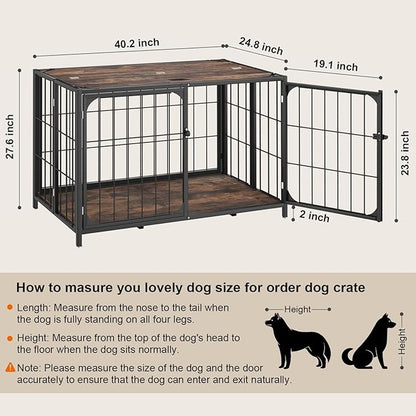 40.2 inch
24.8 inch
19.1 inch
27.6 inch
23.8 inch
2 inch

How to masure you lovely dog size for order dog crate

Length: Measure from the nose to the tail when the dog is fully standing on all four legs.

Height: Measure from the top of the dog's head to the floor when the dog sits normally.

Note: Please measure the size of the dog and the door accurately to ensure that the dog can enter and exit naturally.

Height
Height