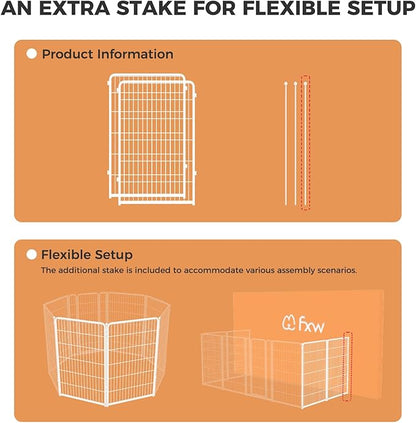 AN EXTRA STAKE FOR FLEXIBLE SETUP

Product Information

Flexible Setup

The additional stake is included to accommodate various assembly scenarios.

fxw