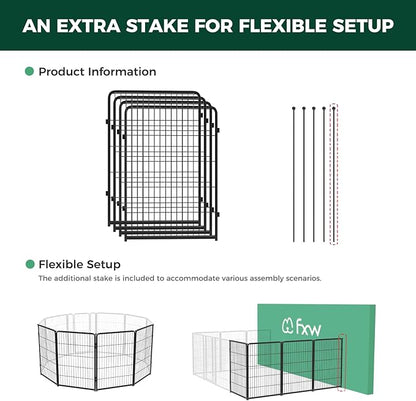 AN EXTRA STAKE FOR FLEXIBLE SETUP

Product Information

Flexible Setup

The additional stake is included to accommodate various assembly scenarios.

fxw