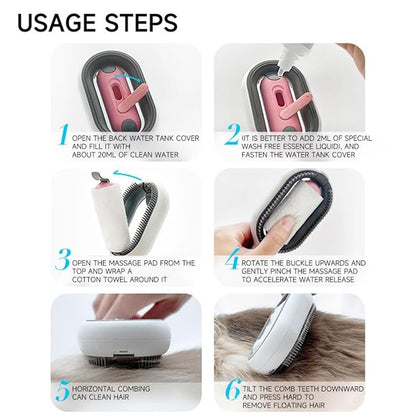 USAGE STEPS

1 OPEN THE BACK WATER TANK COVER AND FILL IT WITH ABOUT 20ML OF CLEAN WATER

2 (IT IS BETTER TO ADD 2ML OF SPECIAL WASH FREE ESSENCE LIQUID), AND FASTEN THE WATER TANK COVER

3 OPEN THE MASSAGE PAD FROM THE TOP AND WRAP A COTTON TOWEL AROUND IT

4 ROTATE THE BUCKLE UPWARDS AND GENTLY PINCH THE MASSAGE PAD TO ACCELERATE WATER RELEASE

5 HORIZONTAL COMBING CAN CLEAN HAIR

6 TILT THE COMB TEETH DOWNWARD AND PRESS HARD TO REMOVE FLOATING HAIR