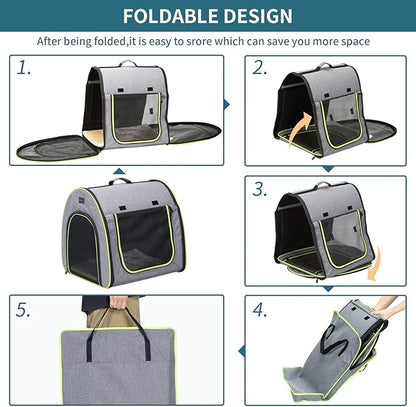 FOLDABLE DESIGN

After being folded,it is easy to srore which can save you more space

1.

2.

3.

4.

5.