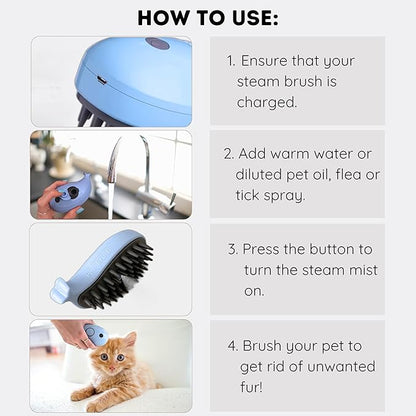 HOW TO USE:

1. Ensure that your steam brush is charged.

2. Add warm water or diluted pet oil, flea or tick spray.

3. Press the button to turn the steam mist on.

4. Brush your pet to get rid of unwanted fur!