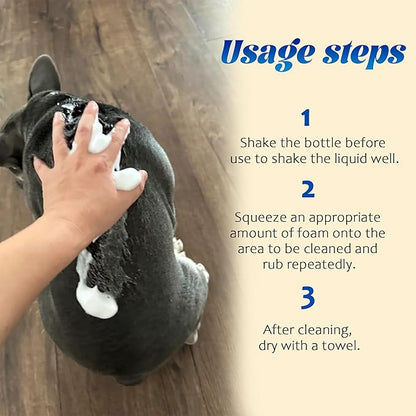 Usage steps

1

Shake the bottle before use to shake the liquid well.

2

Squeeze an appropriate amount of foam onto the area to be cleaned and rub repeatedly.

3

After cleaning, dry with a towel.