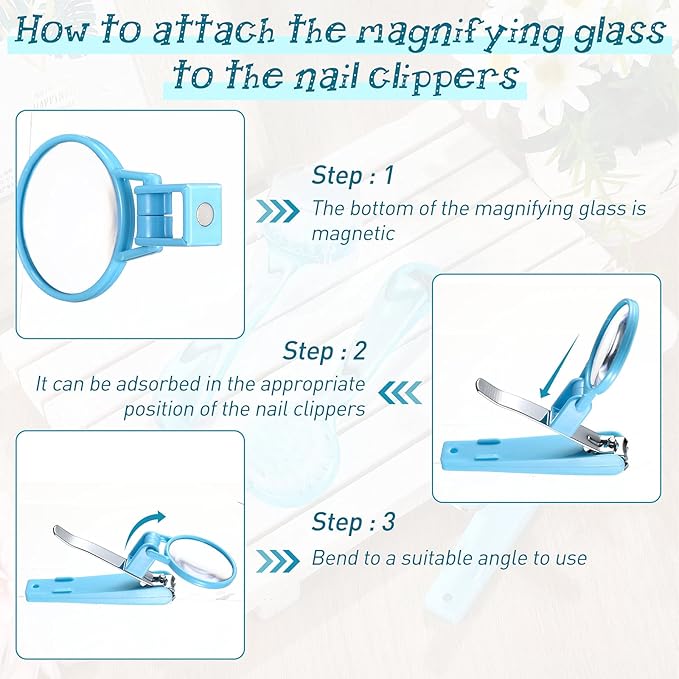 How to attach the magnifying glass to the nail clippers

Step : 1
The bottom of the magnifying glass is magnetic

Step : 2
It can be adsorbed in the appropriate position of the nail clippers

Step : 3
Bend to a suitable angle to use