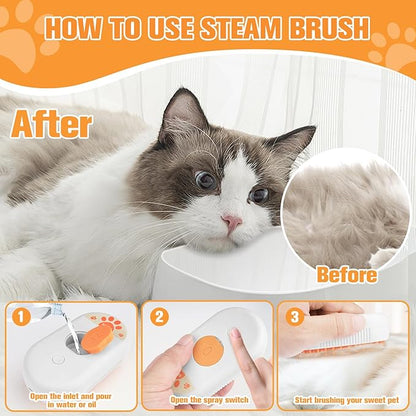 HOW TO USE STEAM BRUSH

After

Before

1
Open the inlet and pour in water or oil

2
Open the spray switch

3
Start brushing your sweet pet