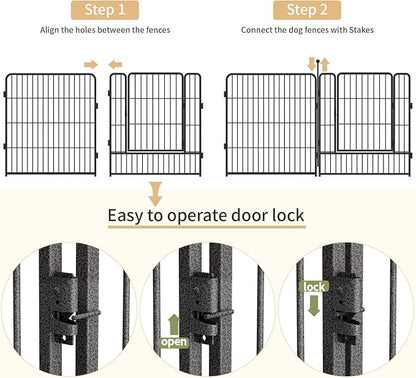 Step 1

Align the holes between the fences

Step 2

Connect the dog fences with Stakes

Easy to operate door lock

open

lock