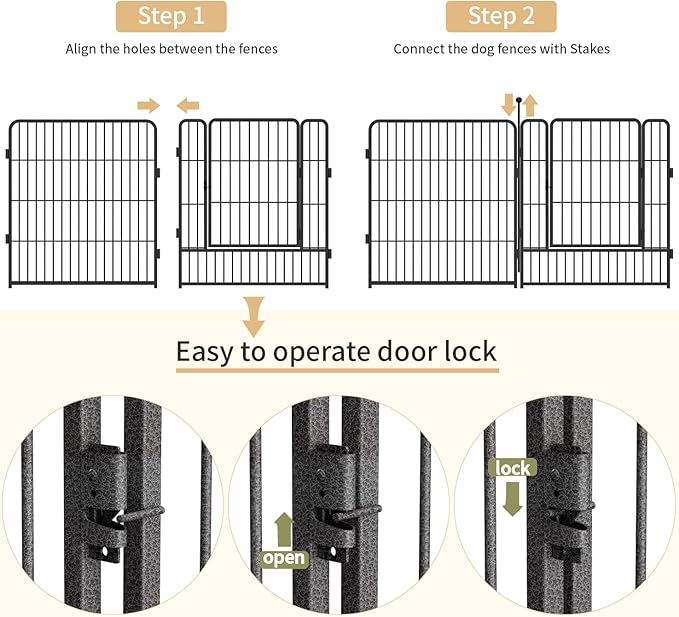 Step 1

Align the holes between the fences

Step 2

Connect the dog fences with Stakes

Easy to operate door lock

open

lock