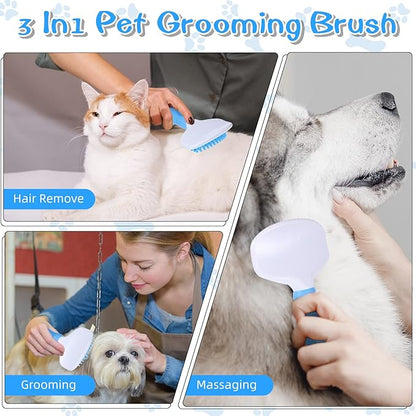 3 In1 Pet Grooming Brush

Hair Remove

Grooming

Massaging