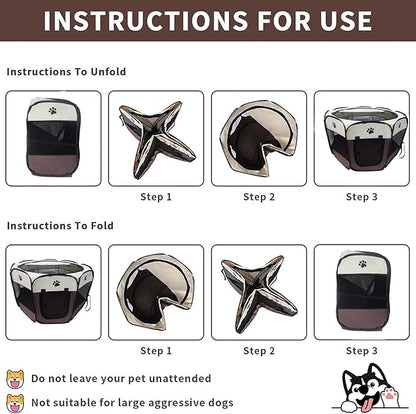 INSTRUCTIONS FOR USE

Instructions To Unfold

Step 1

Step 2

Step 3

Instructions To Fold

Step 1

Step 2

Step 3

Do not leave your pet unattended

Not suitable for large aggressive dogs