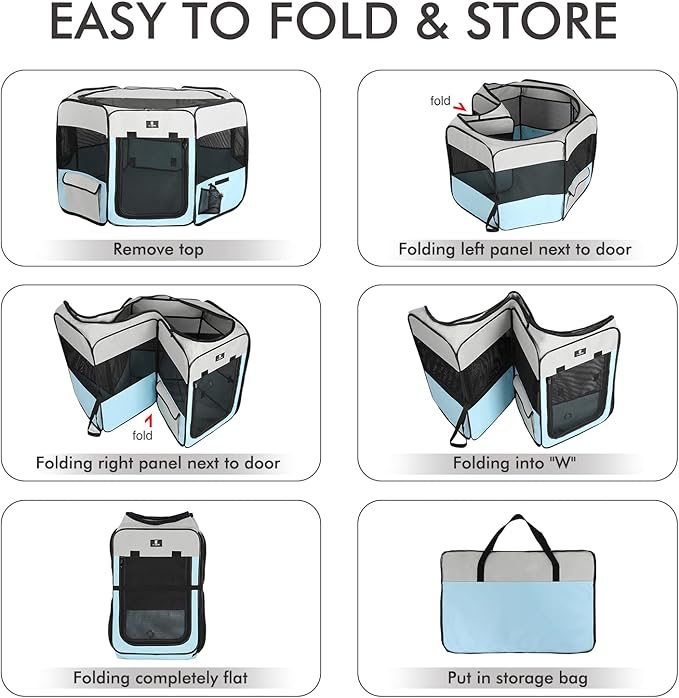 EASY TO FOLD & STORE

Remove top

fold

Folding left panel next to door

fold

Folding right panel next to door

Folding into "W"

Folding completely flat

Put in storage bag